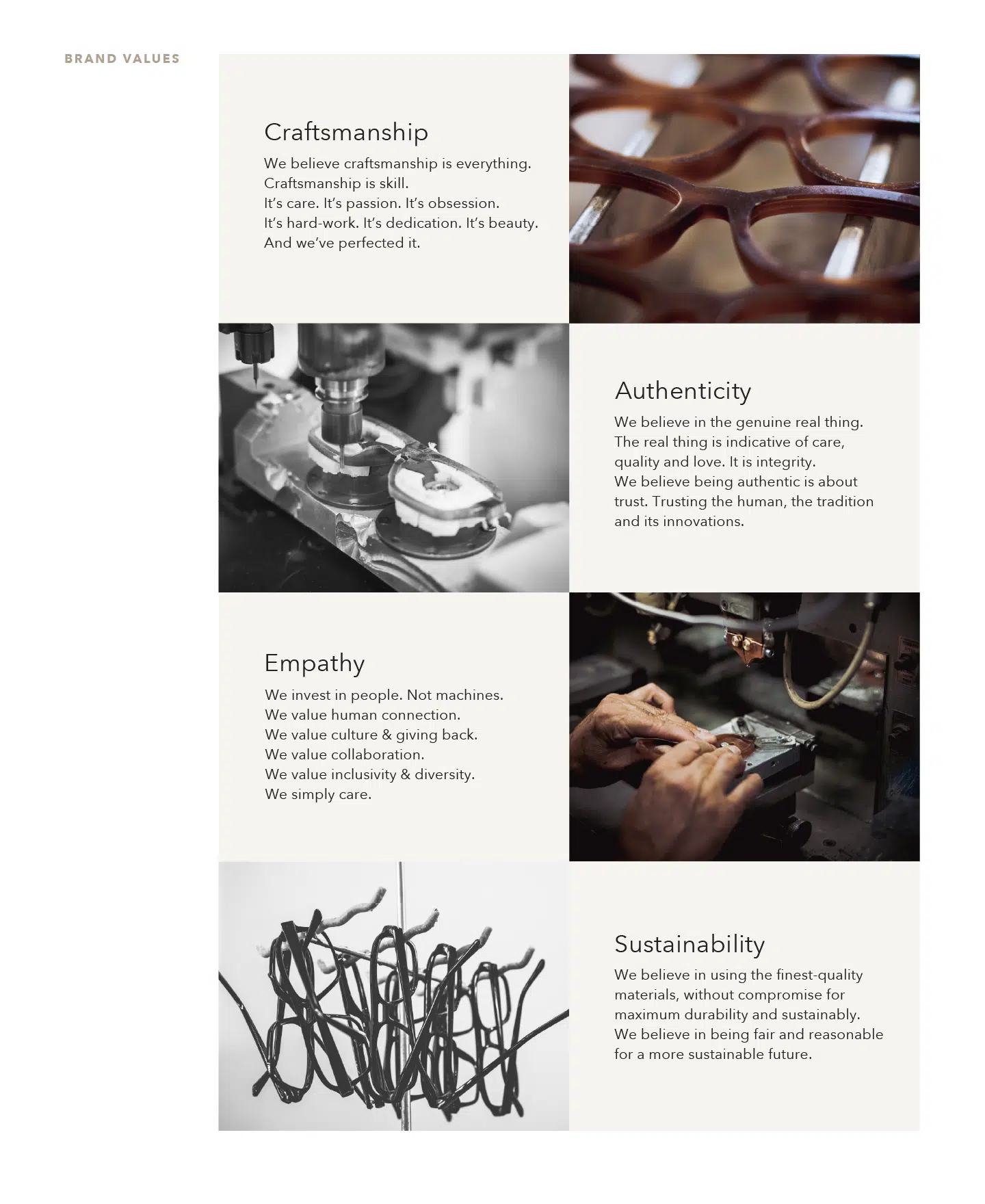 BRAND VALUES

Craftsmanship

We believe craftsmanship is everything.
Craftsmanship is skill.
It's care. It's passion. It's obsession.
It's hard-work. It's dedication. It's beauty.
And we've perfected it.

Authenticity

We believe in the genuine real thing. The real thing is indicative of care, quality and love. It is integrity.
We believe being authentic is about trust. Trusting the human, the tradition and its innovations.

Empathy

We invest in people. Not machines.
We value human connection.
We value culture & giving back.
We value collaboration.
We value inclusivity & diversity.
We simply care.

Sustainability

We believe in using the finest-quality materials, without compromise for maximum durability and sustainably.
We believe in being fair and reasonable for a more sustainable future.